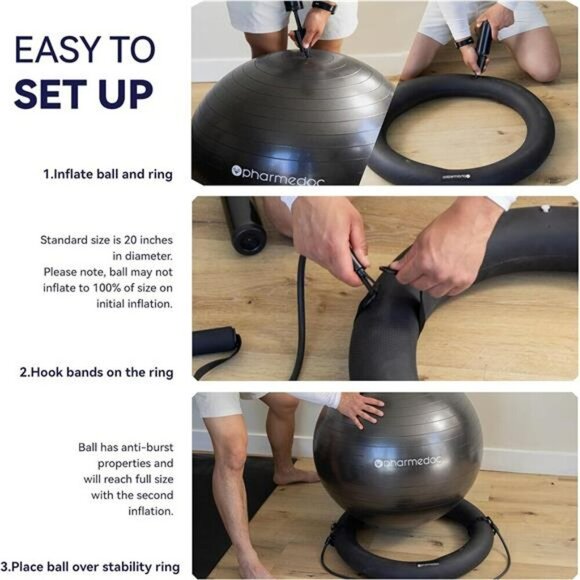 EASY TO
SET UP

1.Inflate ball and ring

pharmedoc

Standard size is 20 inches in diameter.
Please note, ball may not inflate to 100% of size on initial inflation.

2.Hook bands on the ring

Ball has anti-burst properties and will reach full size with the second inflation.

pharmedoc

3.Place ball over stability ring